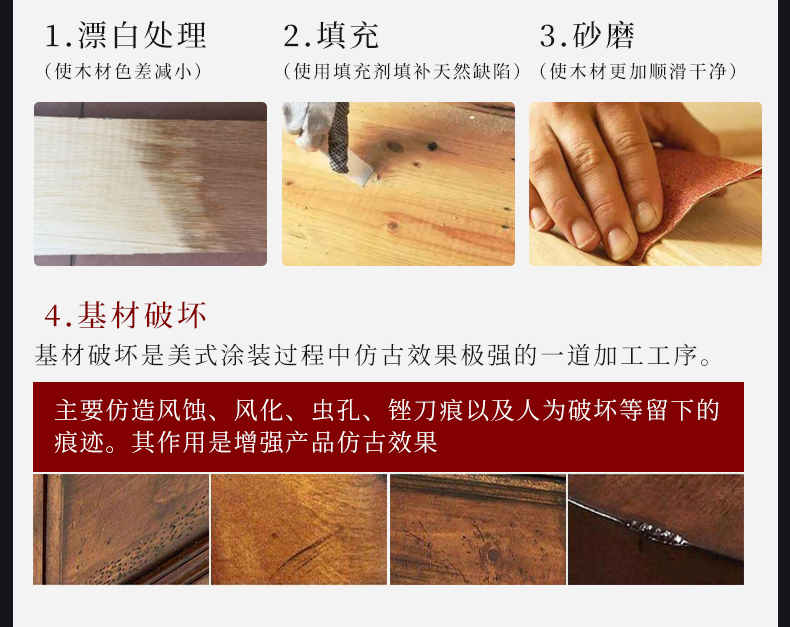 1.漂白处理
(使木材色差减小)

2.填充
(使用填充剂填补天然缺陷)

3.砂磨
(使木材更加顺滑干净)

4.基材破坏
基材破坏是美式涂装过程中仿古效果极强的一道加工工序。

主要仿造风蚀、风化、虫孔、锉刀痕以及人为破坏等留下的痕迹。其作用是增强产品仿古效果